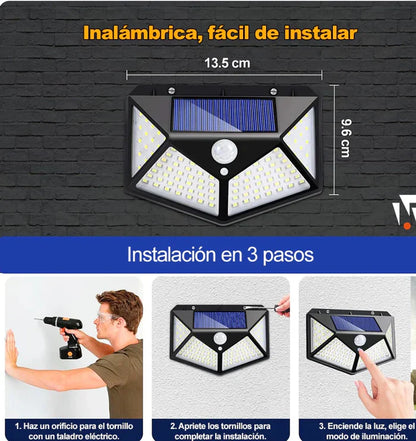 Inalámbrica, fácil de instalar

13.5 cm

9.6 cm

Instalación en 3 pasos

1. Haz un orificio para el tornillo con un taladro eléctrico.

2. Apriete los tornillos para completar la instalación.

3. Enciende la luz, elige el modo de iluminación.